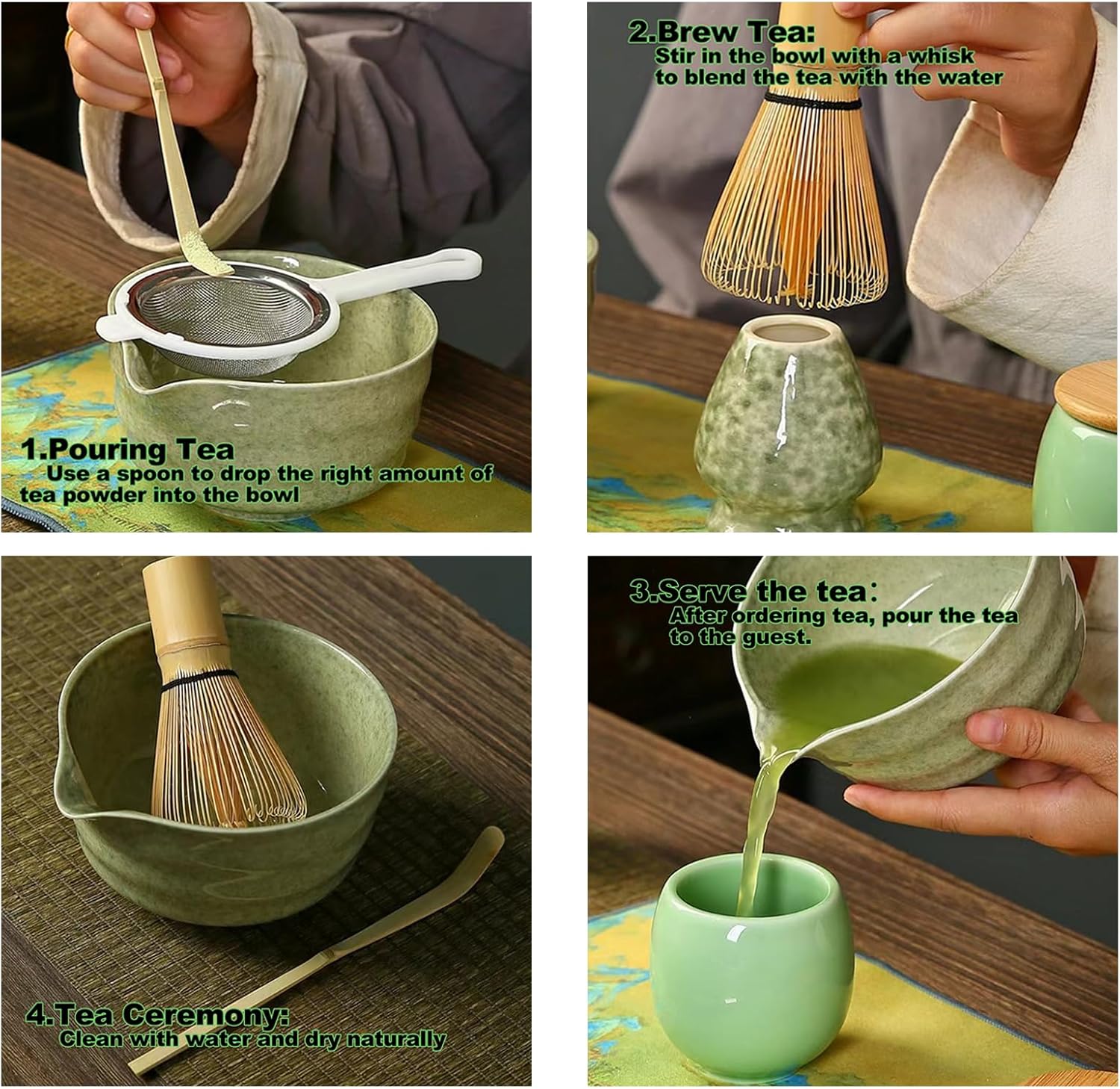 1.Pouring Tea
Use a spoon to drop the right amount of tea powder into the bowl

2.Brew Tea:
Stir in the bowl with a whisk to blend the tea with the water

3.Serve the tea:
After ordering tea, pour the tea to the guest.

4.Tea Ceremony:
Clean with water and dry naturally